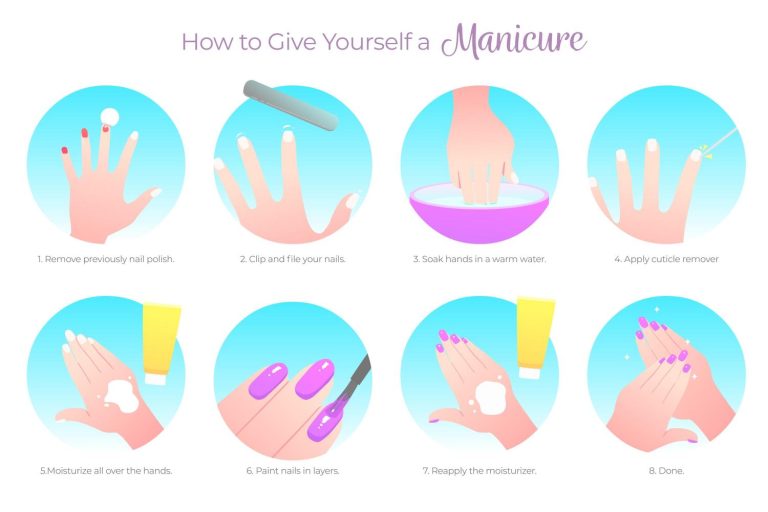 How to Give Yourself a Manicure

1. Remove previously nail polish.

2. Clip and file your nails.

3. Soak hands in a warm water.

4. Apply cuticle remover

5.Moisturize all over the hands.

6. Paint nails in layers.

7. Reapply the moisturizer.

8. Done.