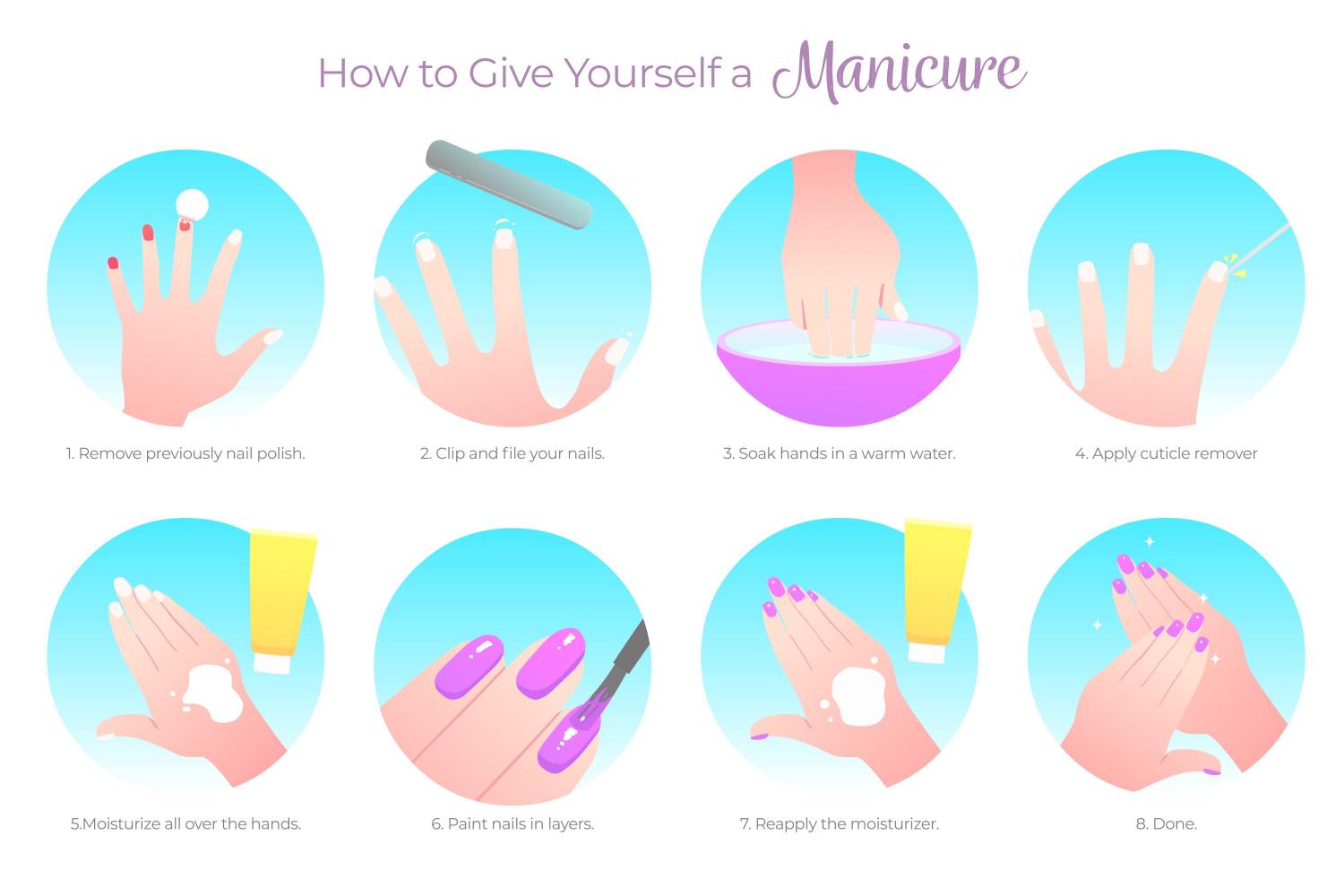 How to Give Yourself a Manicure

1. Remove previously nail polish.

2. Clip and file your nails.

3. Soak hands in a warm water.

4. Apply cuticle remover

5.Moisturize all over the hands.

6. Paint nails in layers.

7. Reapply the moisturizer.

8. Done.